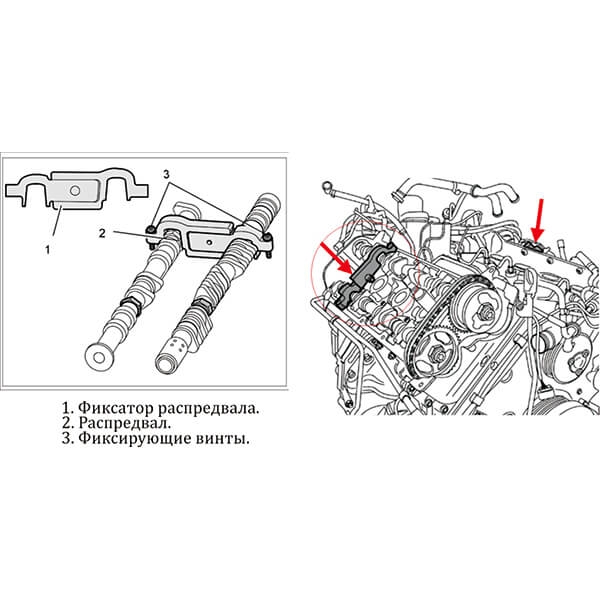 3
2
1

1. Фиксатор распредвала.
2. Распредвал.
3. Фиксирующие винты.