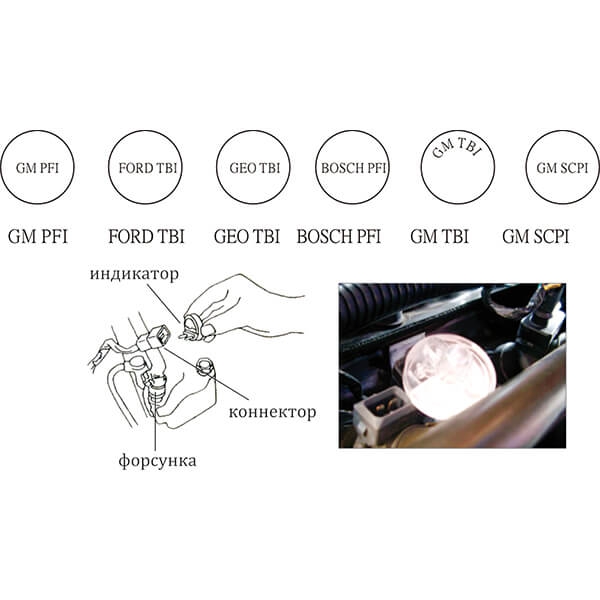 GM PFI

FORD TBI

GEO TBI

BOSCH PFI

GM TBI

GM SCPI

GM PFI FORD TBI GEO TBI BOSCH PFI GM TBI GM SCPI

индикатор

коннектор

форсунка